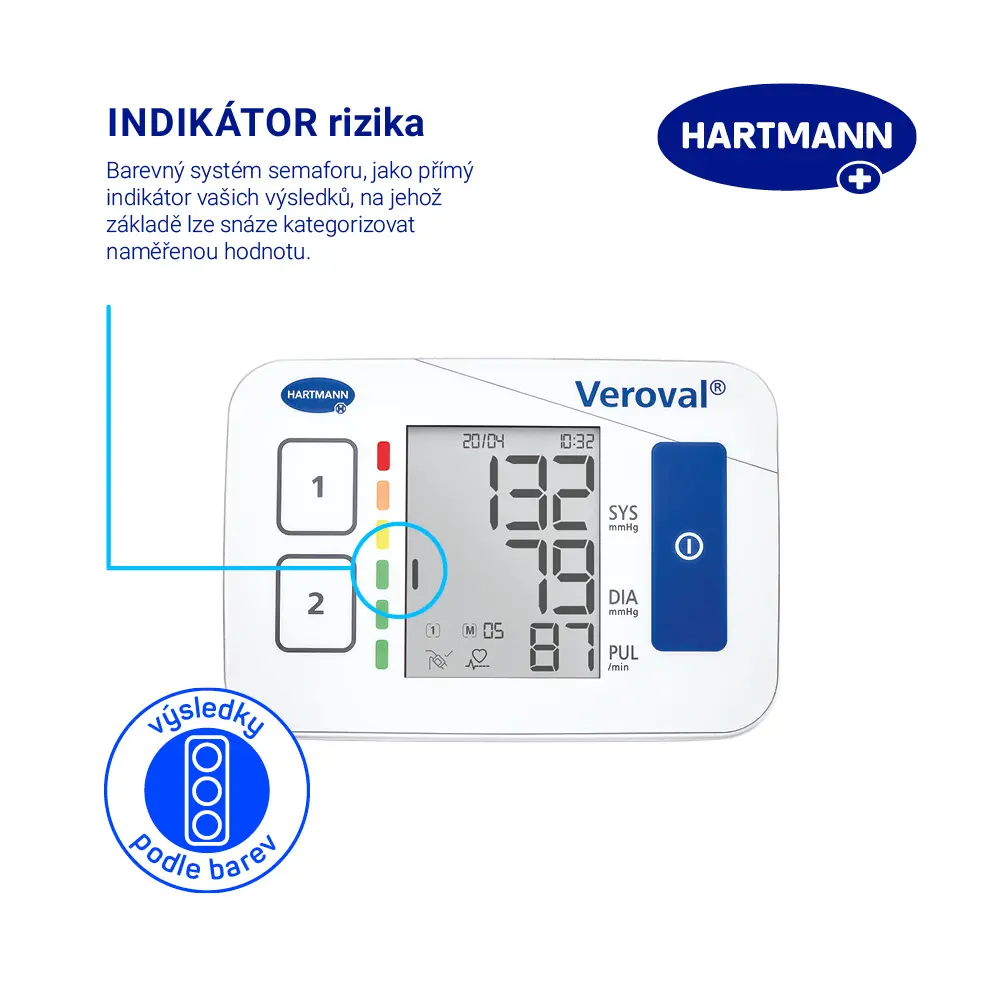 INDIKÁTOR rizika

Barevný systém semaforu, jako přímý indikátor vašich výsledků, na jehož základě lze snáze kategorizovat naměřenou hodnotu.

HARTMANN

HARTMANN

Veroval®

1

2

20/04 10:32

132

SYS mmHg

79

DIA mmHg

1 M 05

87

PUL /min

výsledky podle barev